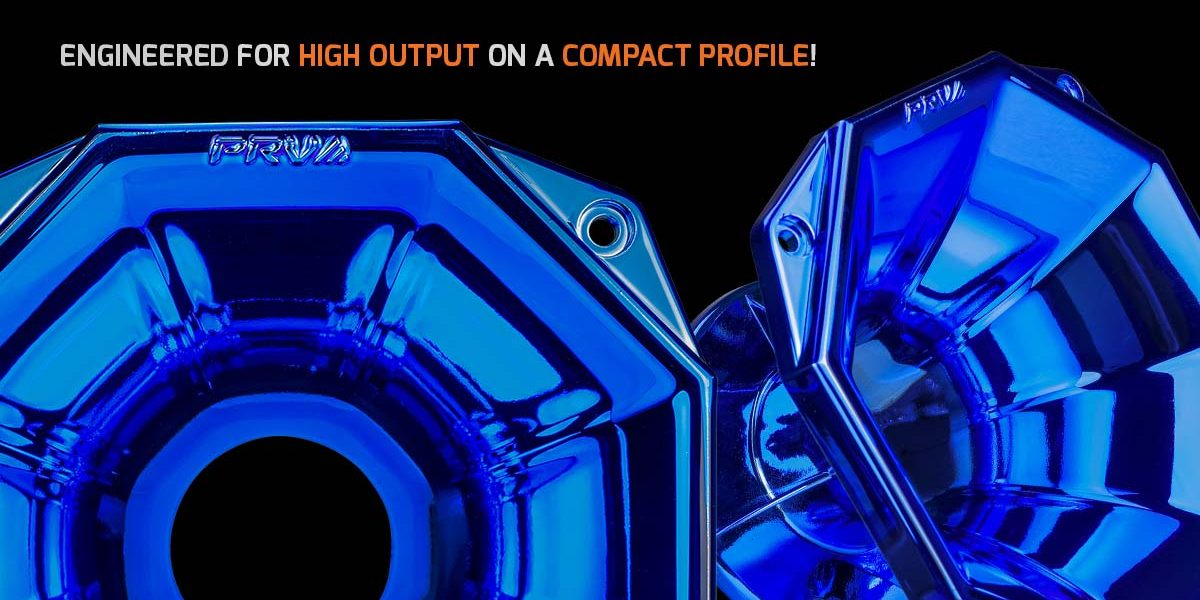 ENGINEERED FOR HIGH OUTPUT ON A COMPACT PROFILE!

PRV

PRV