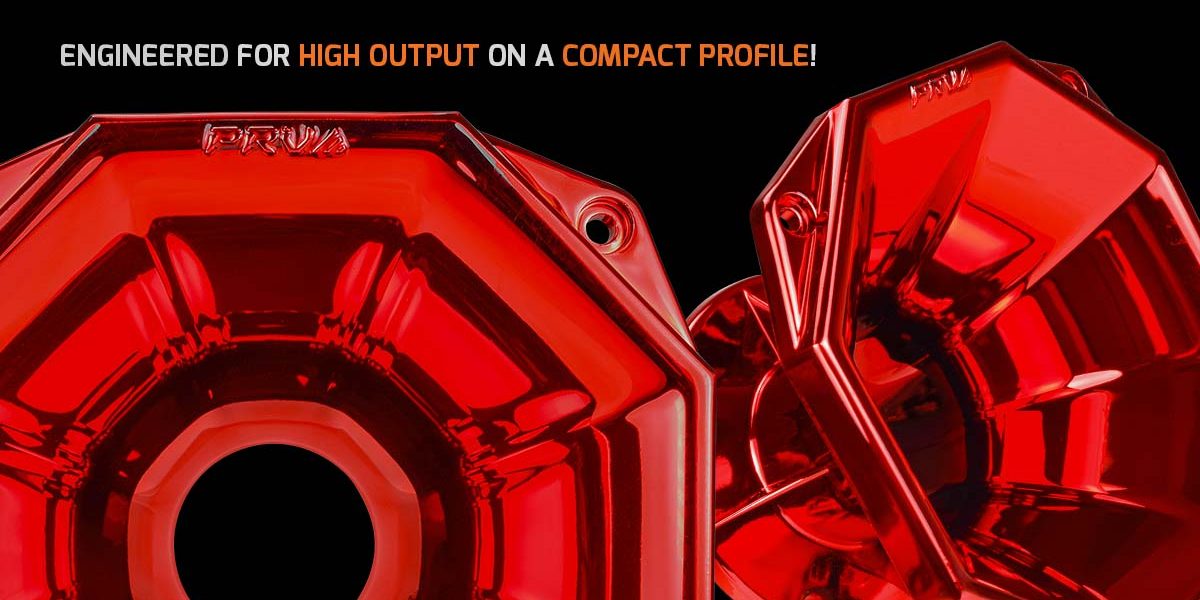 ENGINEERED FOR HIGH OUTPUT ON A COMPACT PROFILE!

PRV

PRV