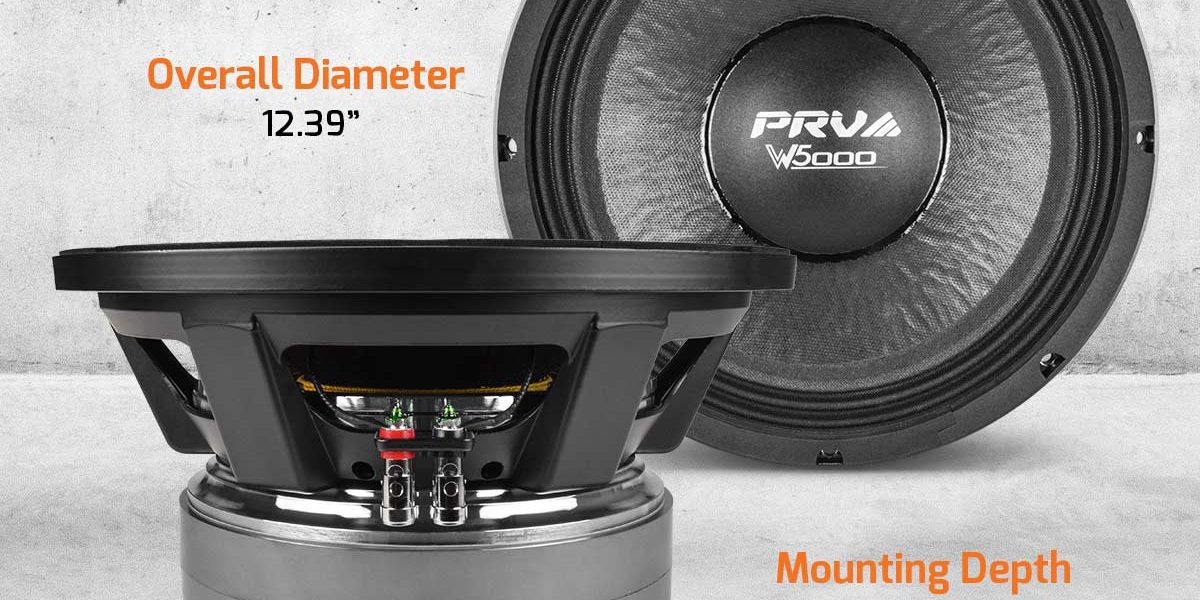 Overall Diameter
12.39”

PRV
W5000

Mounting Depth