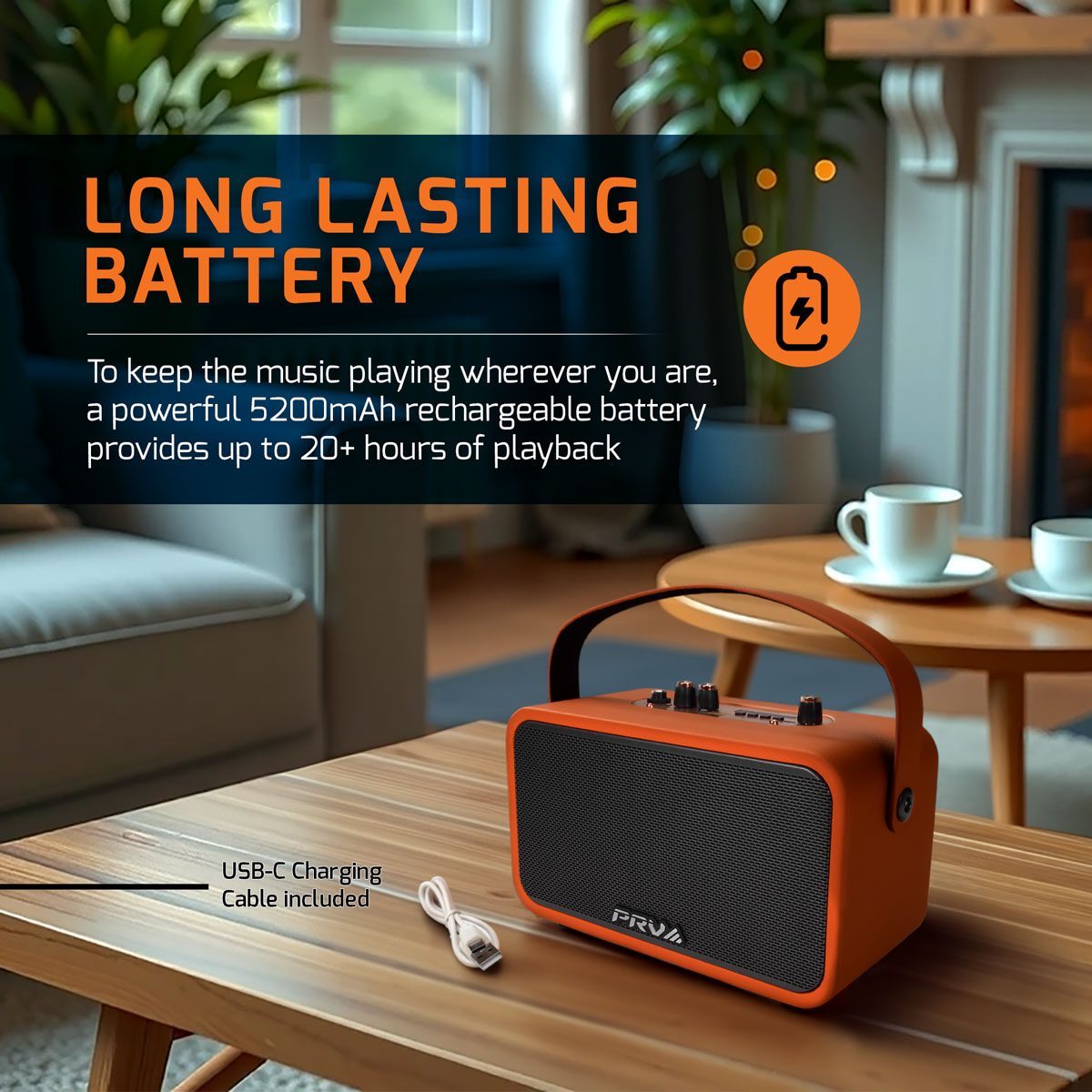 LONG LASTING BATTERY

To keep the music playing wherever you are, a powerful 5200mAh rechargeable battery provides up to 20+ hours of playback

USB-C Charging Cable included

PRV