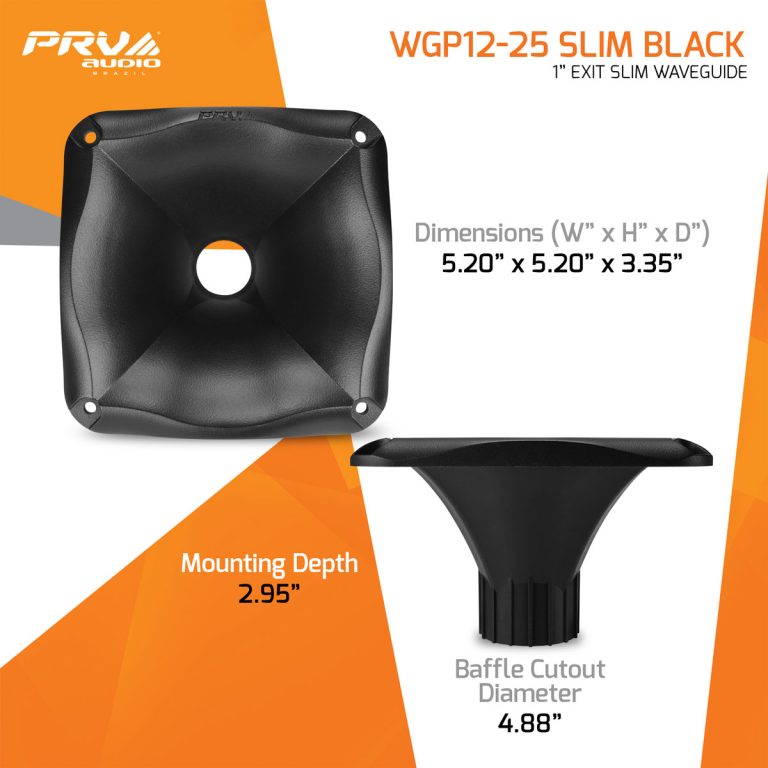 PRV audio BRAZIL

WGP12-25 SLIM BLACK
1" EXIT SLIM WAVEGUIDE

PRV

Dimensions (W" x H" x D")
5.20" x 5.20" x 3.35"

Mounting Depth
2.95"

Baffle Cutout Diameter
4.88"