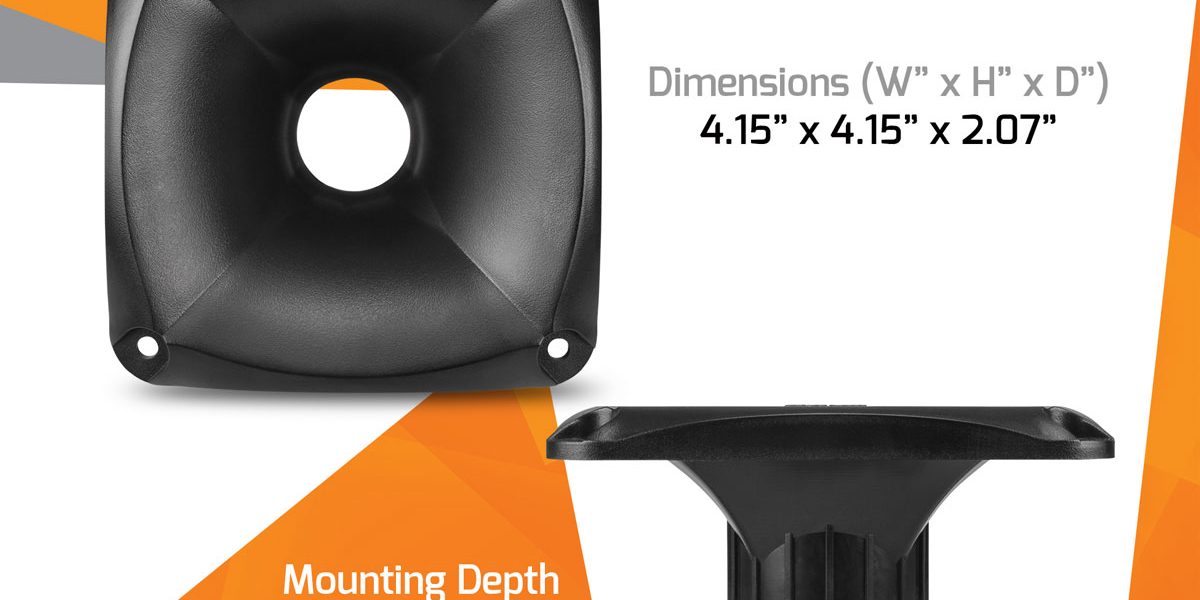 Dimensions (W” x H” x D”)
4.15” x 4.15” x 2.07”

Mounting Depth