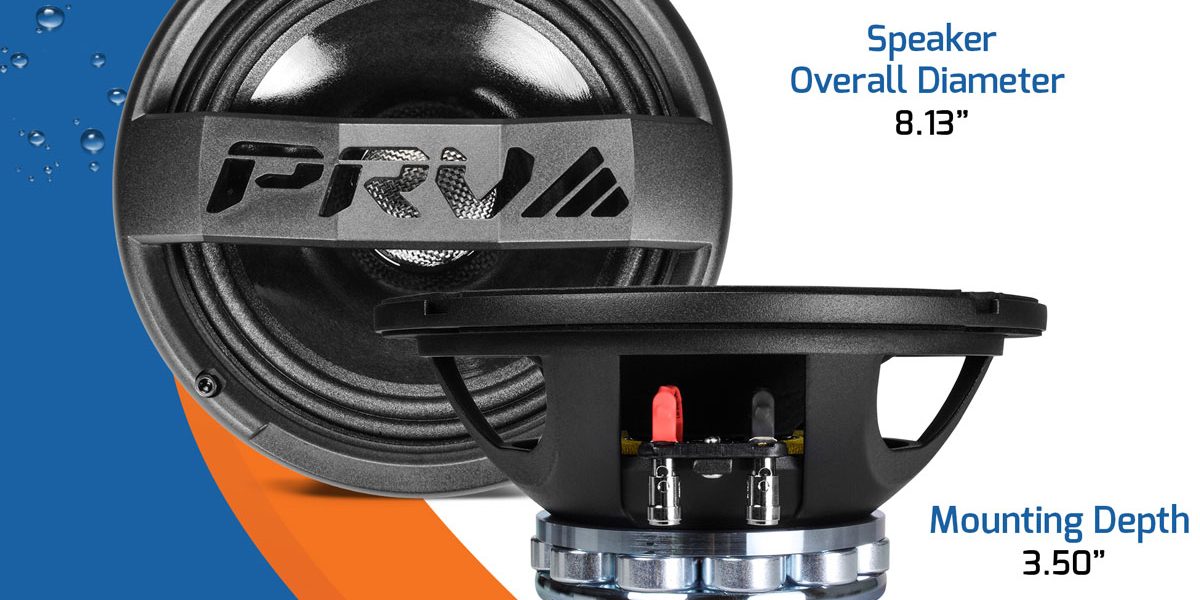 PRV

Speaker Overall Diameter
8.13”

Mounting Depth
3.50”