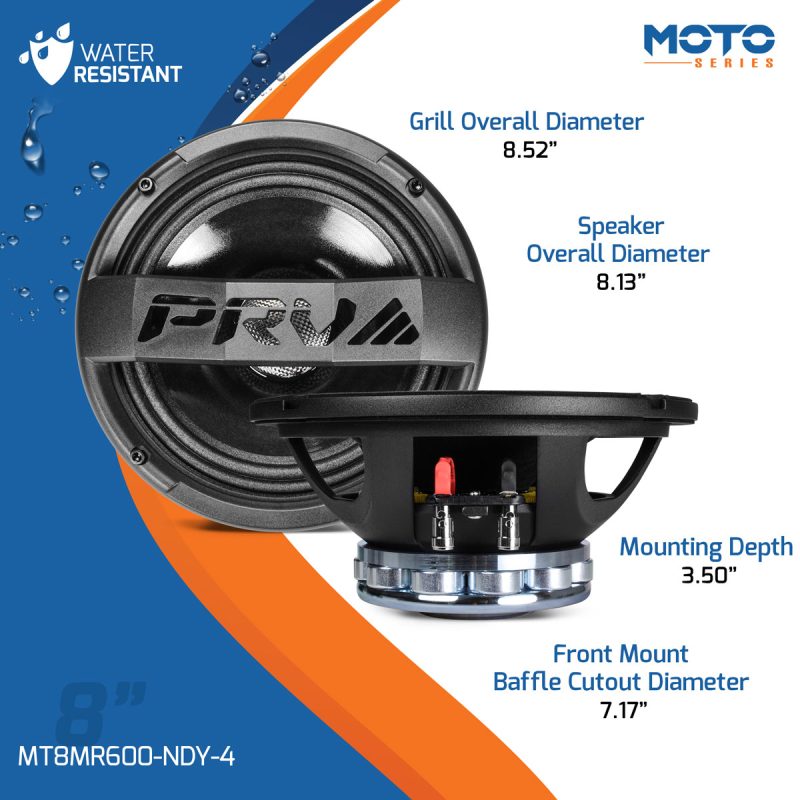 WATER RESISTANT

MOTO SERIES

Grill Overall Diameter
8.52"

Speaker Overall Diameter
8.13"

PRV

Mounting Depth
3.50"

Front Mount Baffle Cutout Diameter
7.17"

8"

MT8MR600-NDY-4