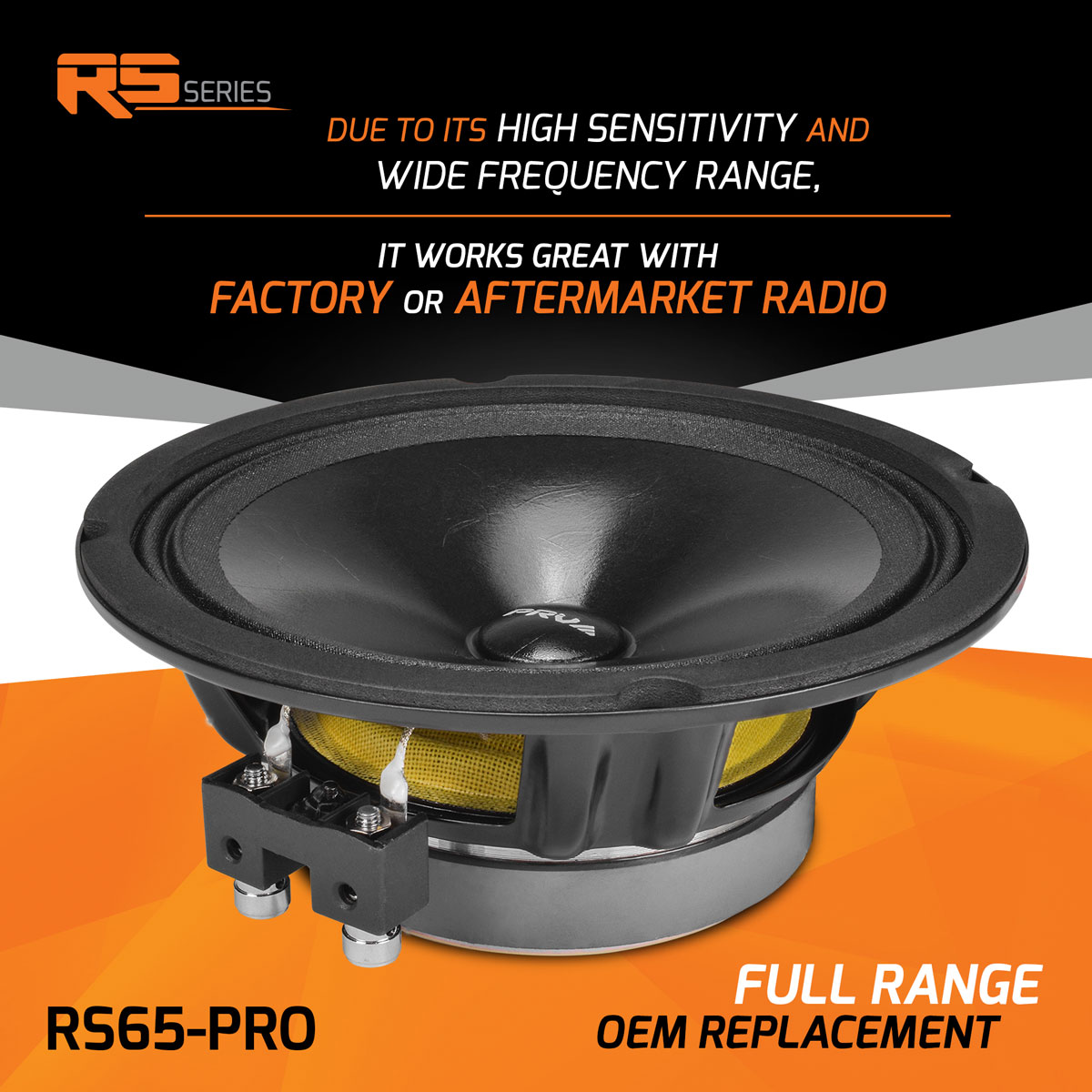 RS SERIES

DUE TO ITS HIGH SENSITIVITY AND WIDE FREQUENCY RANGE,

IT WORKS GREAT WITH FACTORY OR AFTERMARKET RADIO

PRV

RS65-PRO

FULL RANGE
OEM REPLACEMENT